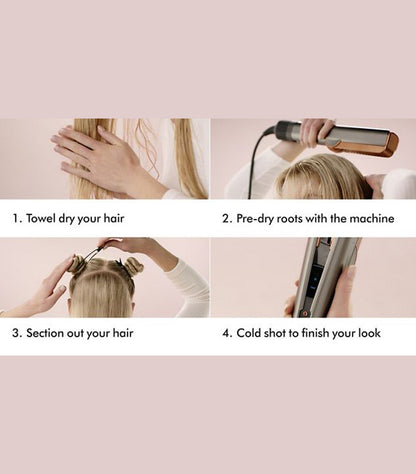 1. Towel dry your hair

2. Pre-dry roots with the machine

3. Section out your hair

4. Cold shot to finish your look