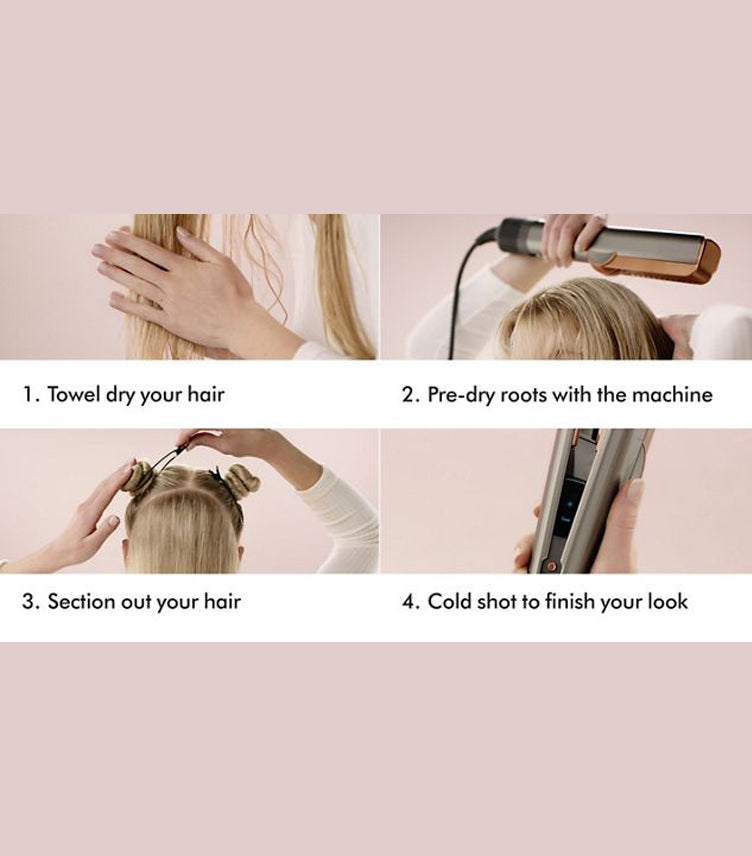 1. Towel dry your hair

2. Pre-dry roots with the machine

3. Section out your hair

4. Cold shot to finish your look