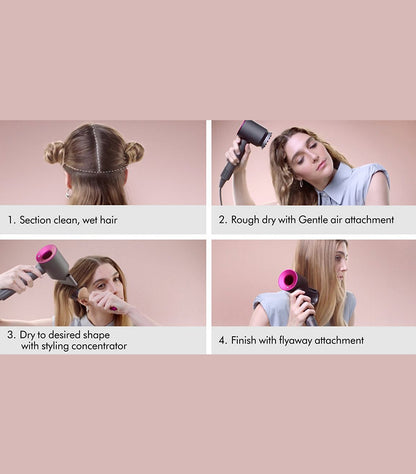 1. Section clean, wet hair

2. Rough dry with Gentle air attachment

3. Dry to desired shape with styling concentrator

4. Finish with flyaway attachment