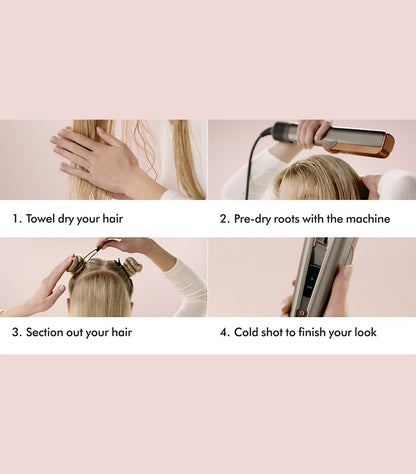 1. Towel dry your hair

2. Pre-dry roots with the machine

3. Section out your hair

4. Cold shot to finish your look