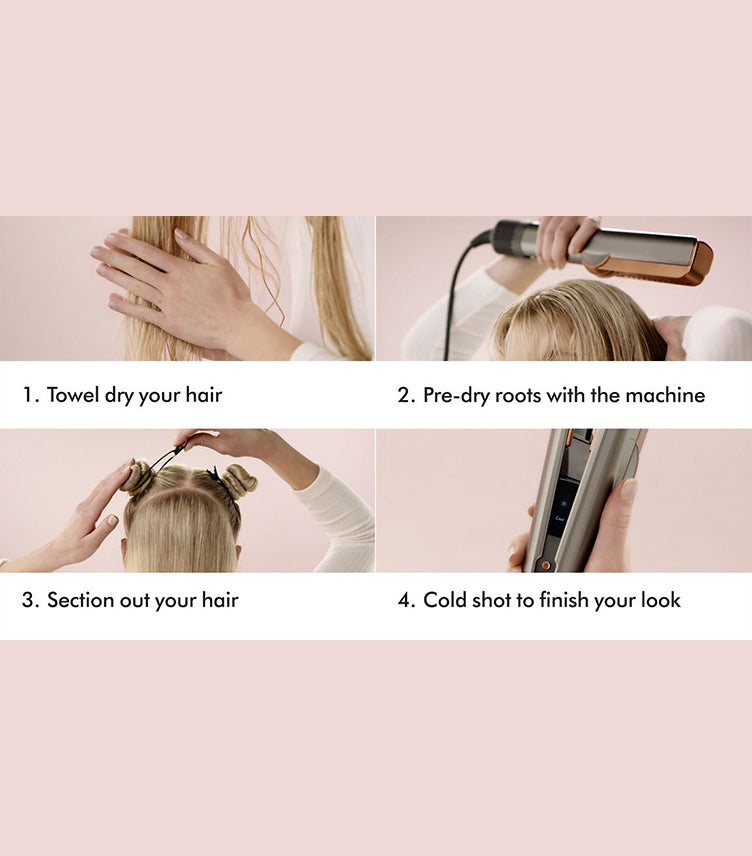 1. Towel dry your hair

2. Pre-dry roots with the machine

3. Section out your hair

4. Cold shot to finish your look