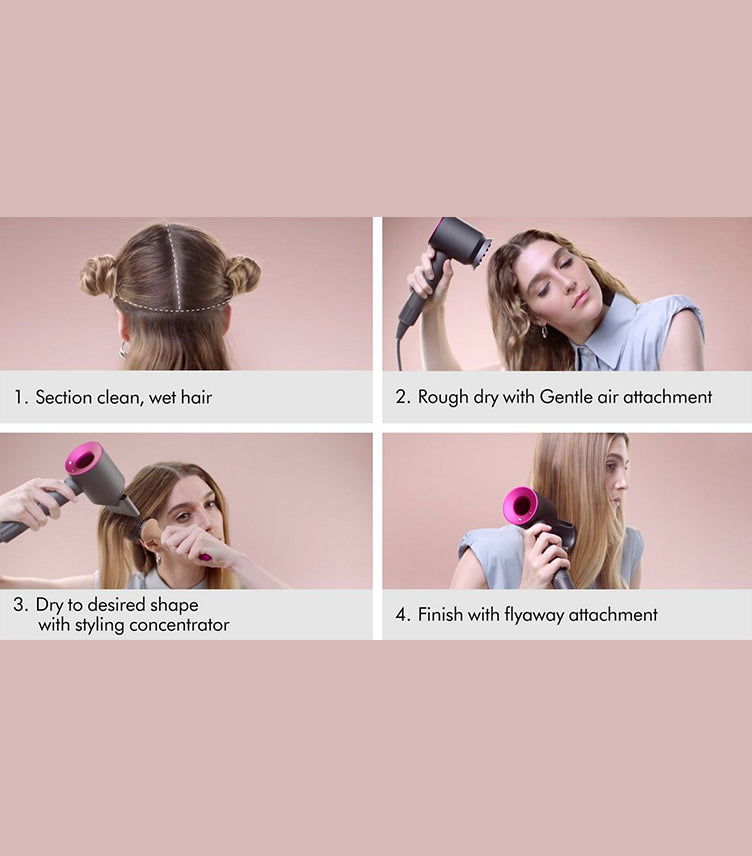 1. Section clean, wet hair

2. Rough dry with Gentle air attachment

3. Dry to desired shape with styling concentrator

4. Finish with flyaway attachment